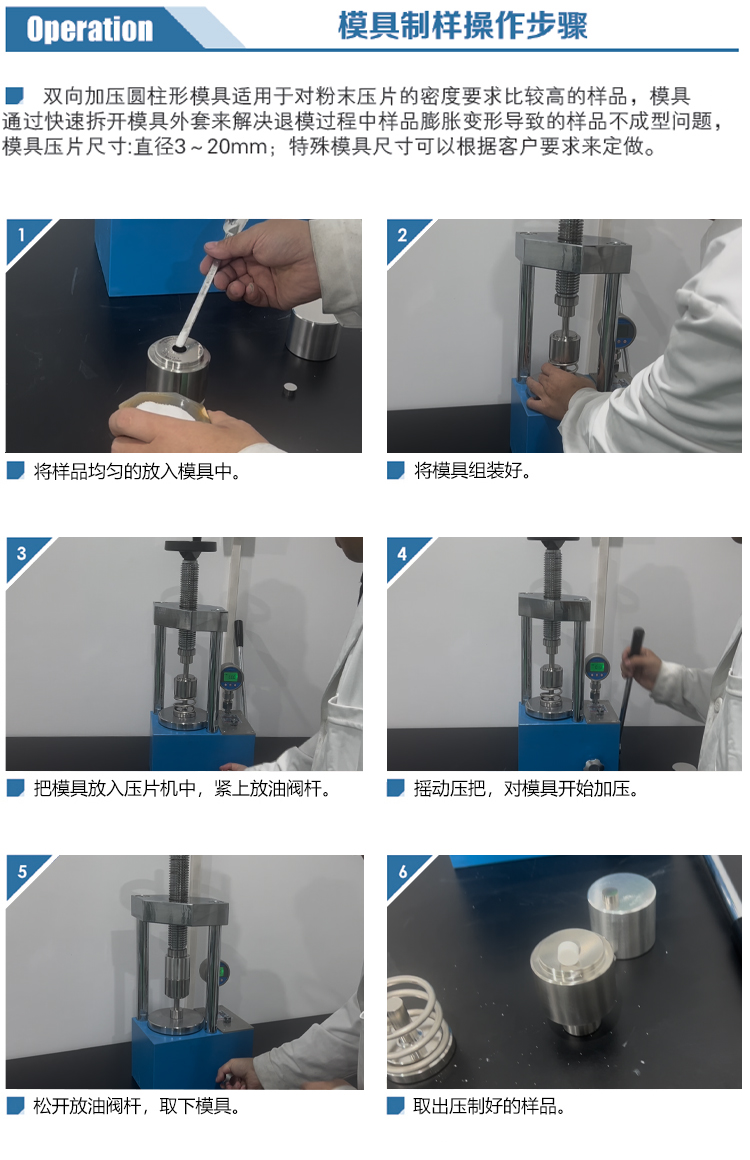 Operation

模具制样操作步骤

双向加压圆柱形模具适用于对粉末压片的密度要求比较高的样品，模具通过快速拆开模具外套来解决退模过程中样品膨胀变形导致的样品不成型问题，模具压片尺寸:直径3～20mm；特殊模具尺寸可以根据客户要求来定做。

1

将样品均匀的放入模具中。

2

将模具组装好。

3

把模具放入压片机中，紧上放油阀杆。

4

摇动压把，对模具开始加压。

5

松开放油阀杆，取下模具。

6

取出压制好的样品。