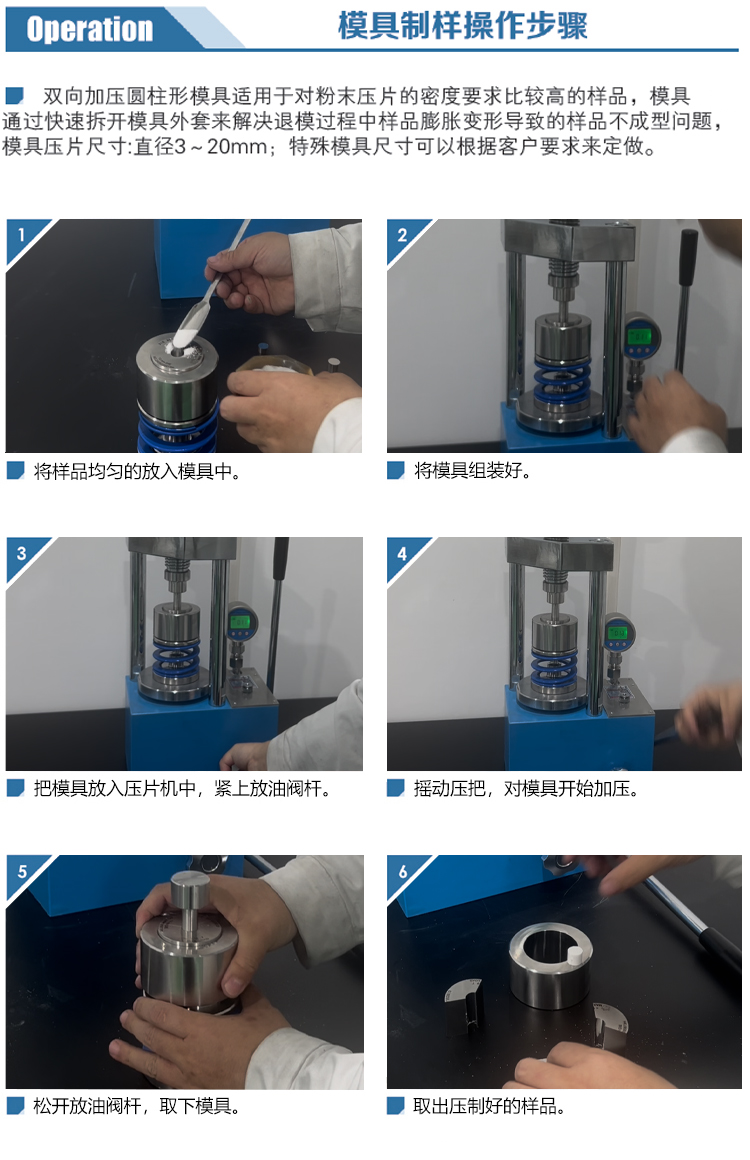 Operation

模具制样操作步骤

双向加压圆柱形模具适用于对粉末压片的密度要求比较高的样品，模具通过快速拆开模具外套来解决退模过程中样品膨胀变形导致的样品不成型问题，模具压片尺寸:直径3～20mm；特殊模具尺寸可以根据客户要求来定做。

1

将样品均匀的放入模具中。

2

将模具组装好。

3

把模具放入压片机中，紧上放油阀杆。

4

摇动压把，对模具开始加压。

5

松开放油阀杆，取下模具。

6

取出压制好的样品。